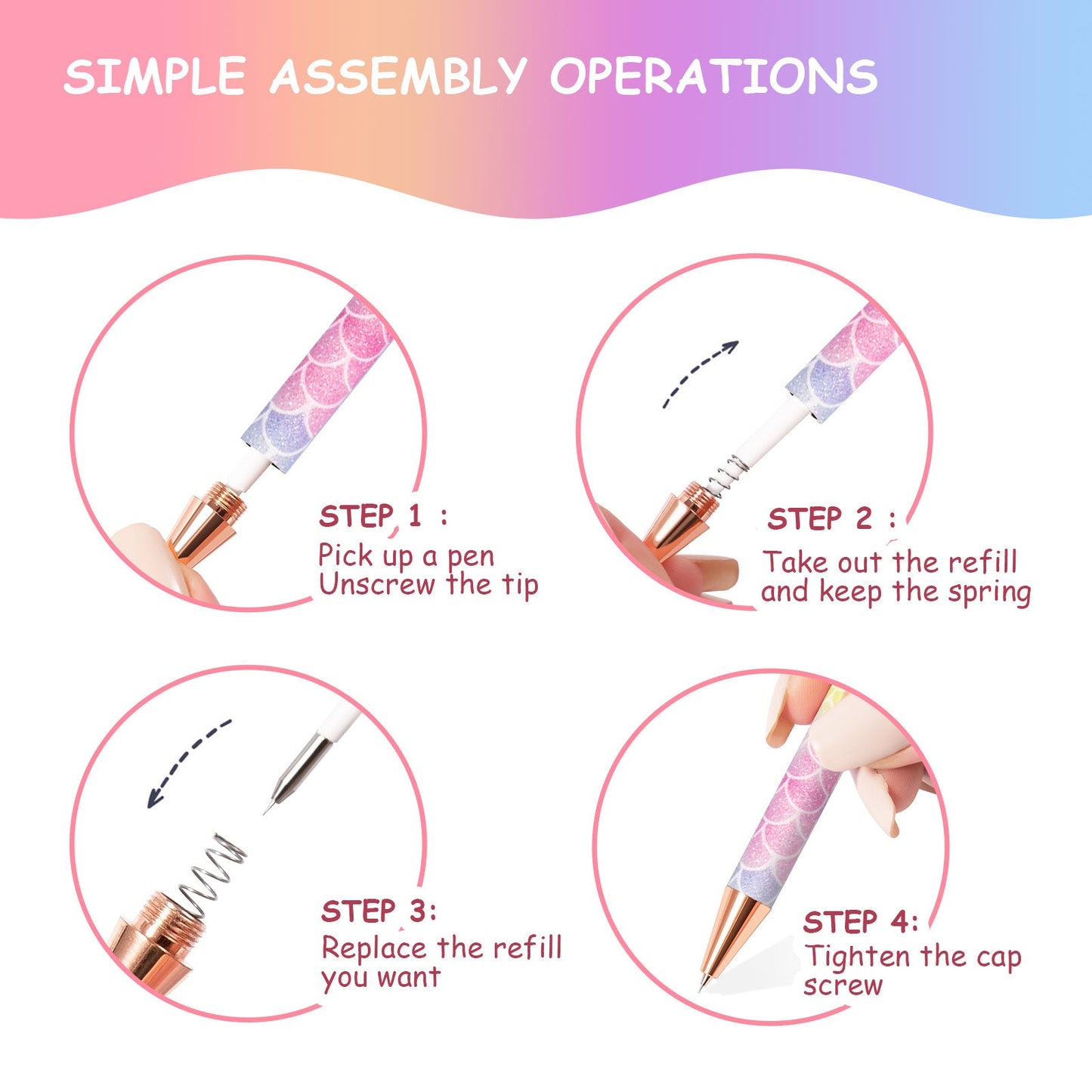 SIMPLE ASSEMBLY OPERATIONS

STEP 1 :
Pick up a pen
Unscrew the tip

STEP 2 :
Take out the refill
and keep the spring

STEP 3:
Replace the refill
you want

STEP 4:
Tighten the cap
screw